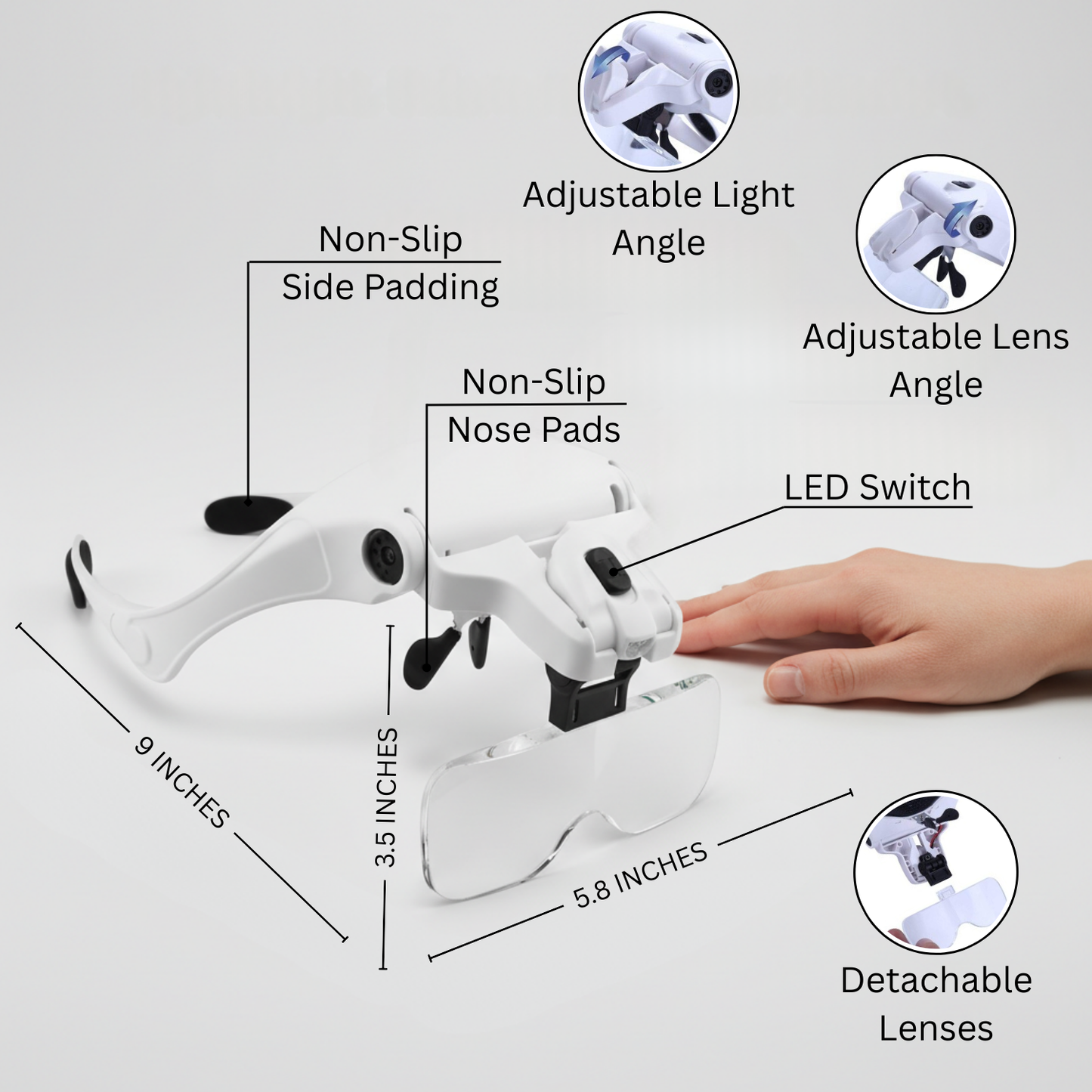 Adjustable Light Angle

Non-Slip Side Padding

Adjustable Lens Angle

Non-Slip Nose Pads

LED Switch

9 INCHES

3.5 INCHES

5.8 INCHES

Detachable Lenses